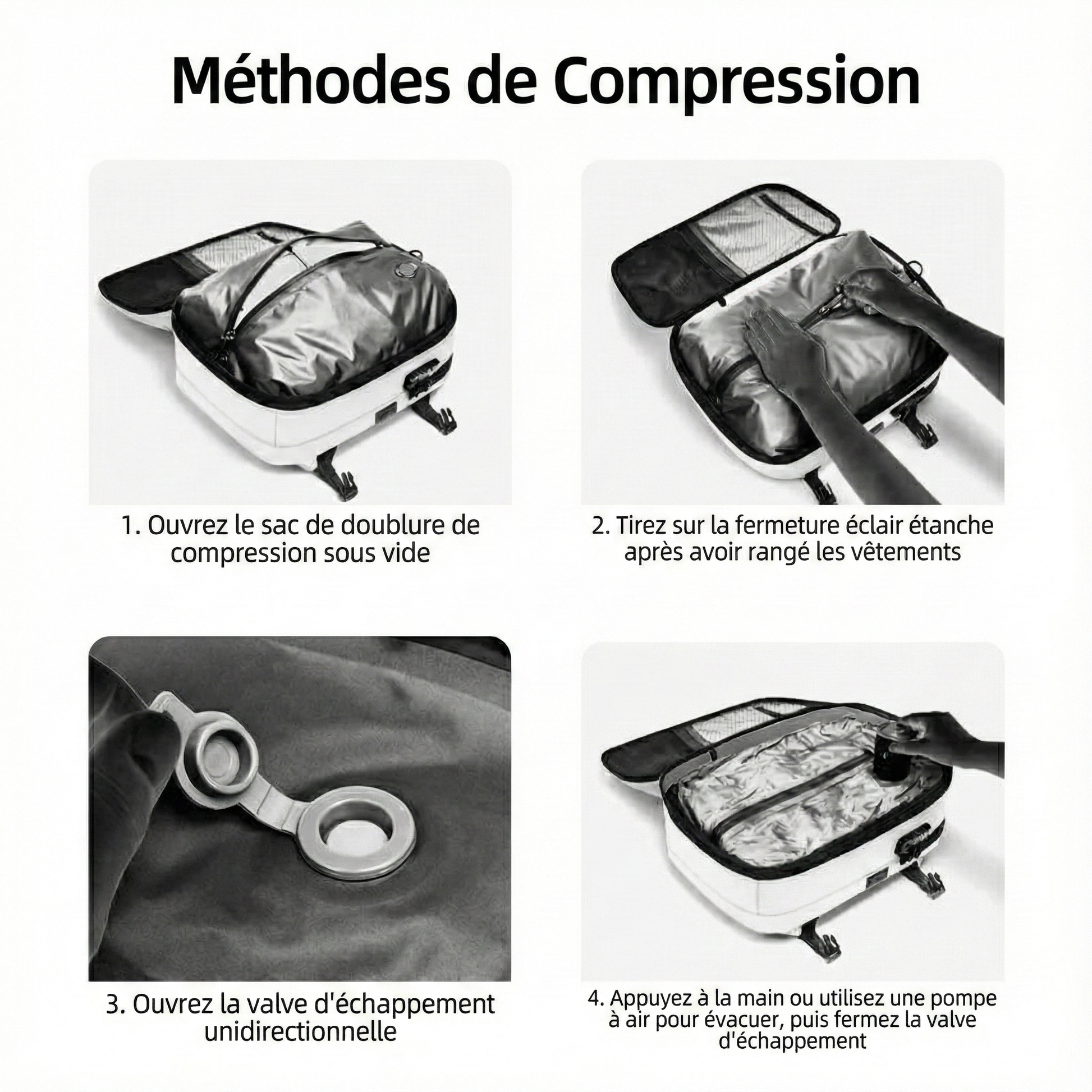 Méthodes de Compression

1. Ouvrez le sac de doublure de compression sous vide

2. Tirez sur la fermeture éclair étanche après avoir rangé les vêtements

3. Ouvrez la valve d'échappement unidirectionnelle

4. Appuyez à la main ou utilisez une pompe à air pour évacuer, puis fermez la valve d'échappement